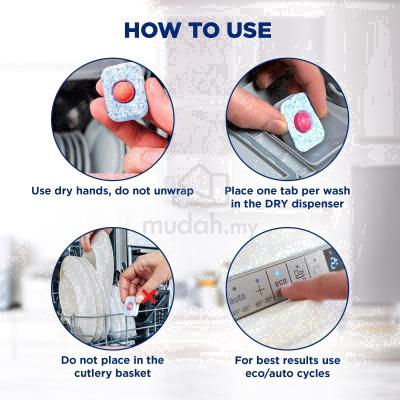 HOW TO USE

Use dry hands, do not unwrap

Place one tab per wash in the DRY dispenser

mudah.my

auto

eco

Do not place in the cutlery basket

For best results use eco/auto cycles