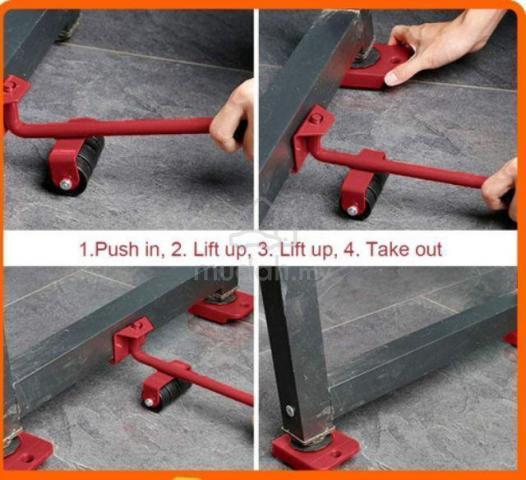 1.Push in, 2. Lift up, 3. Lift up, 4. Take out

mudah.my