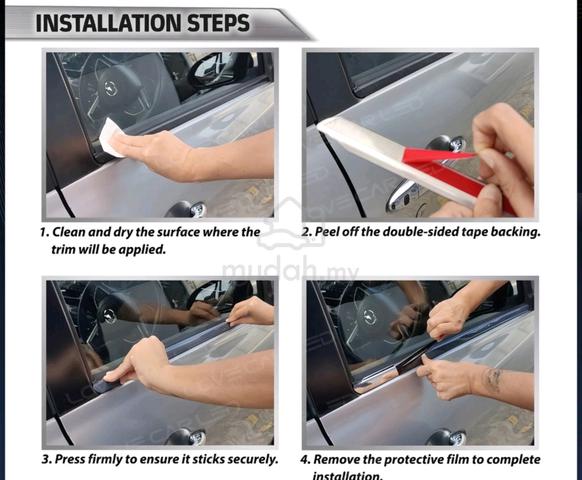 INSTALLATION STEPS

1. Clean and dry the surface where the trim will be applied.

2. Peel off the double-sided tape backing.

mudah.my

3. Press firmly to ensure it sticks securely.

4. Remove the protective film to complete installation.