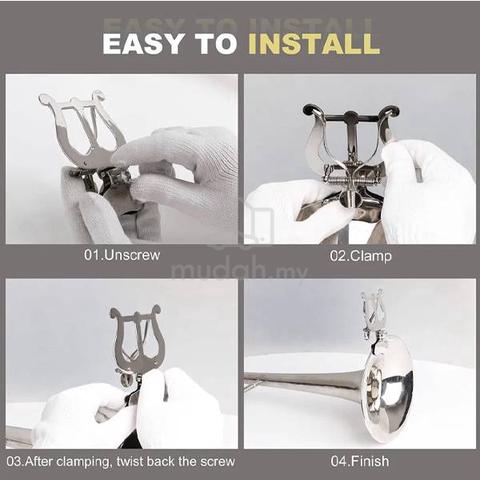 EASY TO INSTALL

01.Unscrew

02.Clamp

mudah.my

03.After clamping, twist back the screw

04.Finish