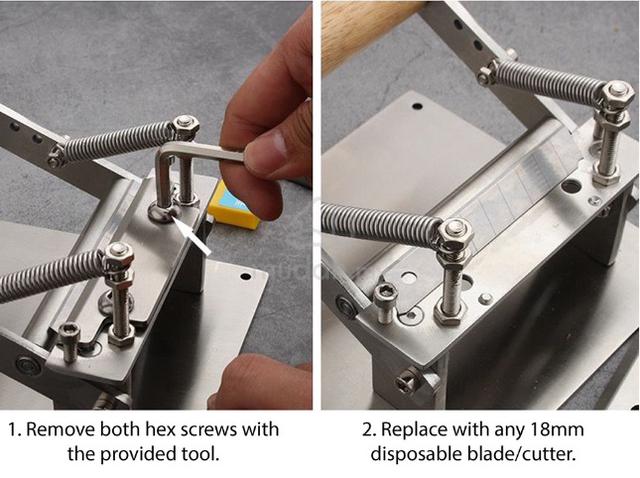 1. Remove both hex screws with the provided tool.

2. Replace with any 18mm disposable blade/cutter.