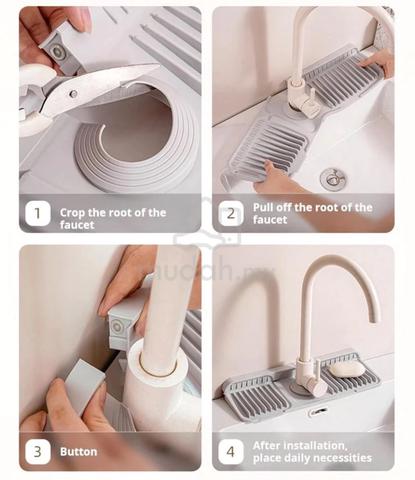 1 Crop the root of the faucet

2 Pull off the root of the faucet

mudah.my

3 Button

4 After installation, place daily necessities