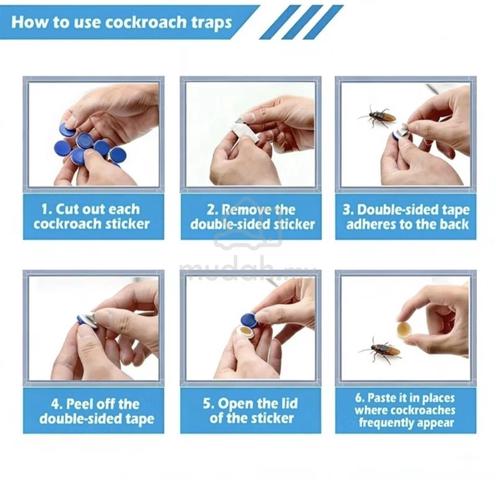 How to use cockroach traps

1. Cut out each cockroach sticker

2. Remove the double-sided sticker

3. Double-sided tape adheres to the back

4. Peel off the double-sided tape

5. Open the lid of the sticker

6. Paste it in places where cockroaches frequently appear

mudah.my