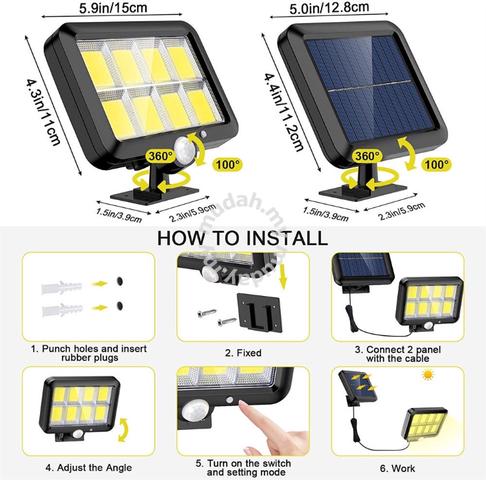 5.9in/15cm

4.3in/11cm

360°

100°

1.5in/3.9cm

2.3in/5.9cm

5.0in/12.8cm

4.4in/11.2cm

360°

100°

1.5in/3.9cm

2.3in/5.9cm

mudah.my

HOW TO INSTALL

1. Punch holes and insert rubber plugs

2. Fixed

3. Connect 2 panel with the cable

4. Adjust the Angle

5. Turn on the switch and setting mode

6. Work