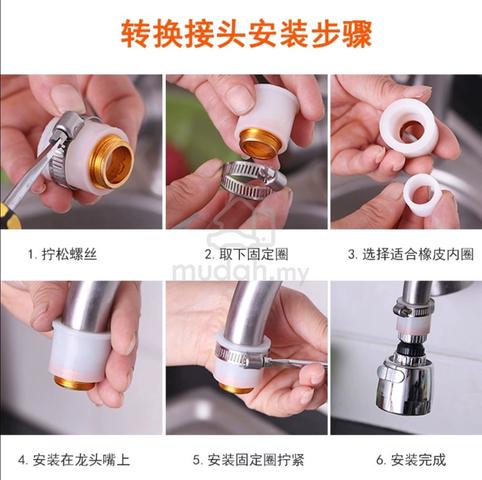 转换接头安装步骤

1. 拧松螺丝

2. 取下固定圈

3. 选择适合橡皮内圈

mudah.my

4. 安装在龙头嘴上

5. 安装固定圈拧紧

6. 安装完成