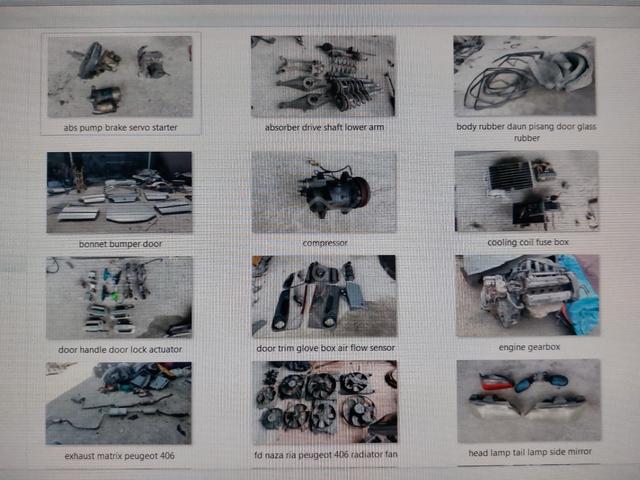 abs pump brake servo starter

absorber drive shaft lower arm

body rubber daun pisang door glass rubber

bonnet bumper door

compressor

cooling coil fuse box

door handle door lock actuator

door trim glove box air flow sensor

engine gearbox

exhaust matrix peugeot 406

fd naza ria peugeot 406 radiator fan

head lamp tail lamp side mirror