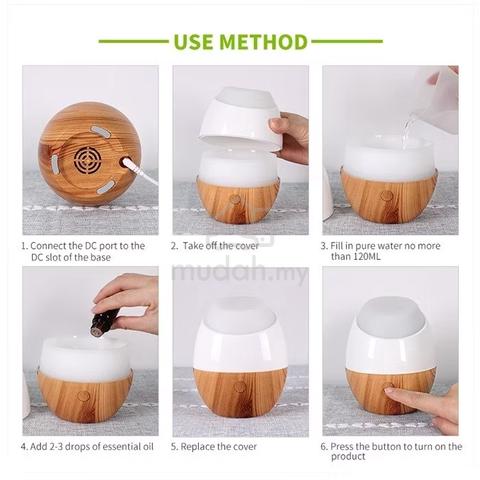 USE METHOD

1. Connect the DC port to the DC slot of the base

2. Take off the cover

3. Fill in pure water no more than 120ML

mudah.my

4. Add 2-3 drops of essential oil

5. Replace the cover

6. Press the button to turn on the product