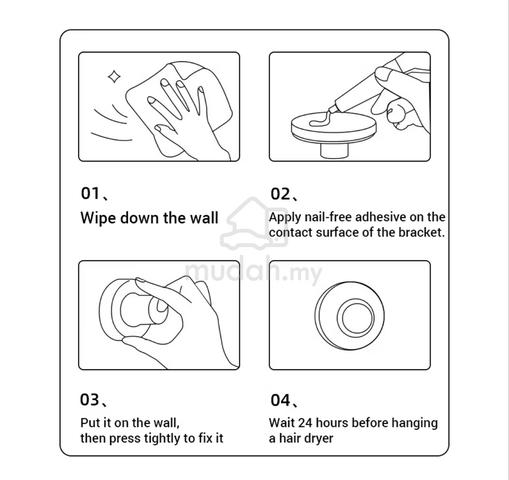 01、
Wipe down the wall

02、
Apply nail-free adhesive on the contact surface of the bracket.

mudah.my

03、
Put it on the wall, then press tightly to fix it

04、
Wait 24 hours before hanging a hair dryer